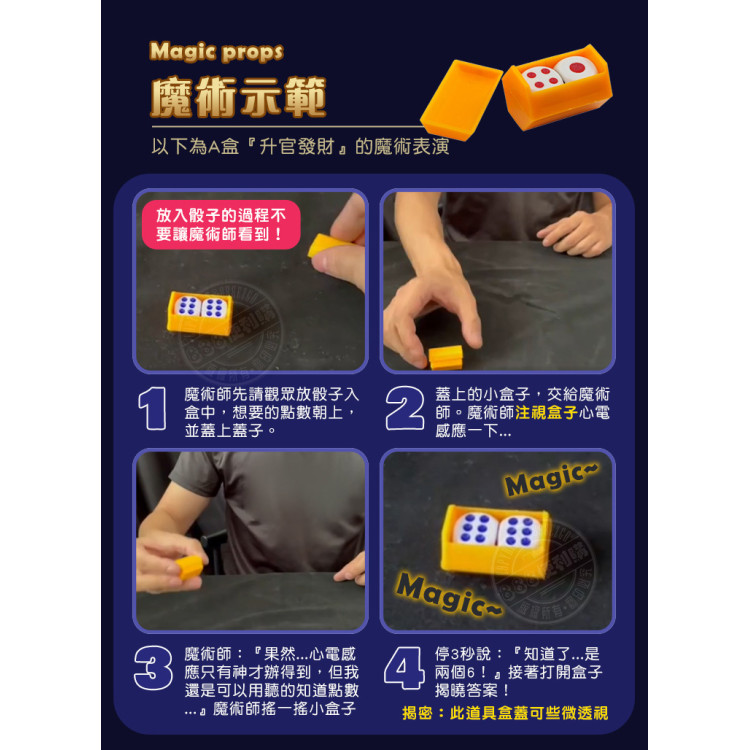 Magic props
魔術示範
以下為A盒『升官發財』的魔術表演

放入骰子的過程不要讓魔術師看到！

1 魔術師先請觀眾放骰子入盒中，想要的點數朝上，並蓋上蓋子。

2 蓋上的小盒子，交給魔術師。魔術師注視盒子心電感應一下...

Magic~
Magic~

3 魔術師：『果然...心電感應只有神才辦得到，但我還是可以用聽的知道點數...』魔術師搖一搖小盒子

4 停3秒說：『知道了...是兩個6！』接著打開盒子揭曉答案！

揭密：此道具盒蓋可些微透視