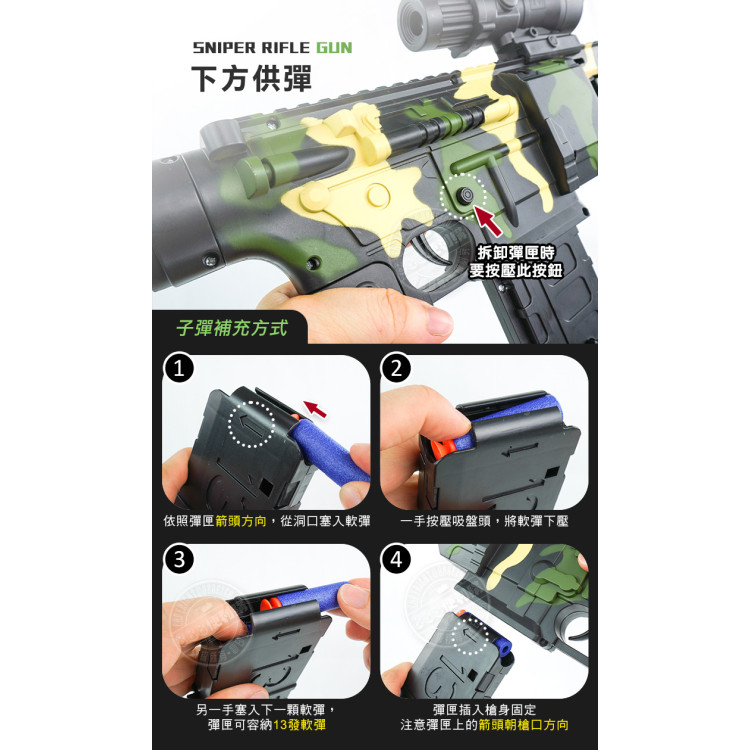 SNIPER RIFLE GUN
下方供彈

拆卸彈匣時
要按壓此按鈕

子彈補充方式

1
依照彈匣箭頭方向，從洞口塞入軟彈

2
一手按壓吸盤頭，將軟彈下壓

3
另一手塞入下一顆軟彈，
彈匣可容納13發軟彈

4
彈匣插入槍身固定
注意彈匣上的箭頭朝槍口方向