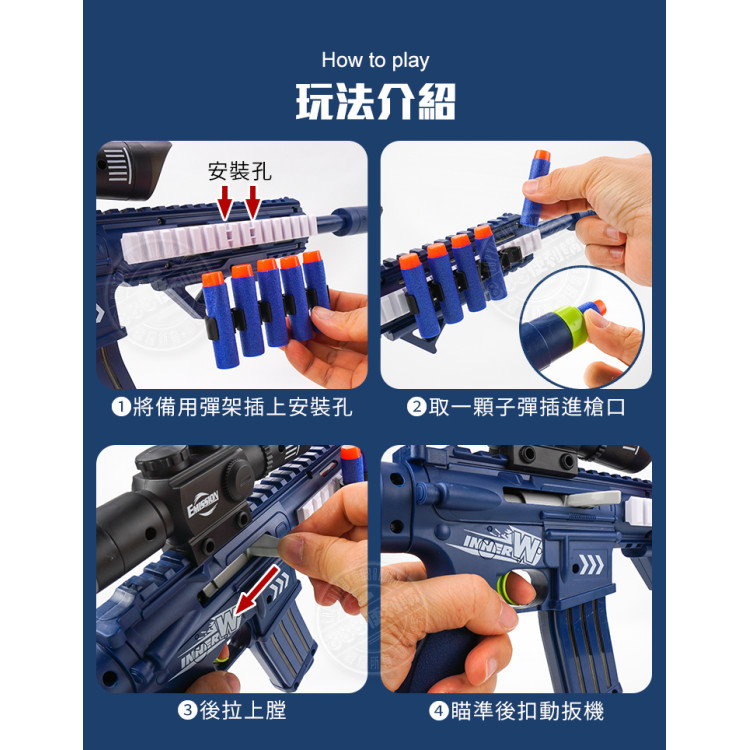 How to play

玩法介紹

安裝孔

❶將備用彈架插上安裝孔

❷取一顆子彈插進槍口

EMISSION

INNER W

❸後拉上膛

INNER W

❹瞄準後扣動扳機