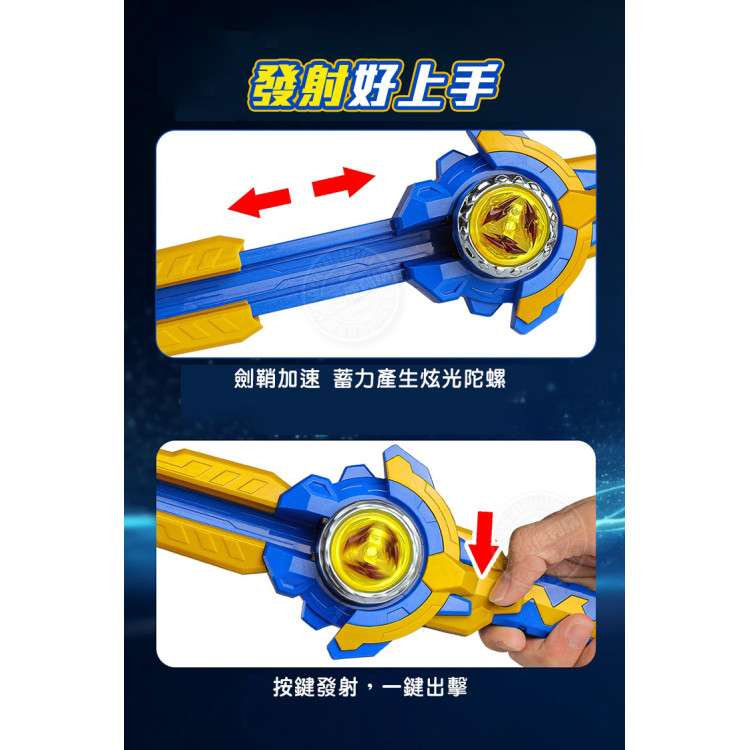 發射好上手

劍鞘加速 蓄力產生炫光陀螺

按鍵發射，一鍵出擊