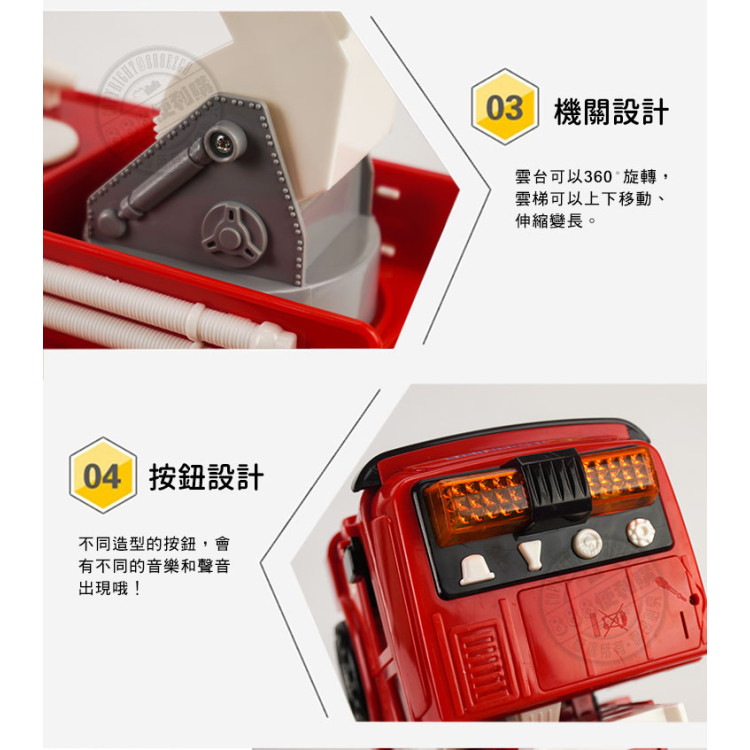 03 機關設計

雲台可以360°旋轉，雲梯可以上下移動、伸縮變長。

04 按鈕設計

不同造型的按鈕，會有不同的音樂和聲音出現哦！