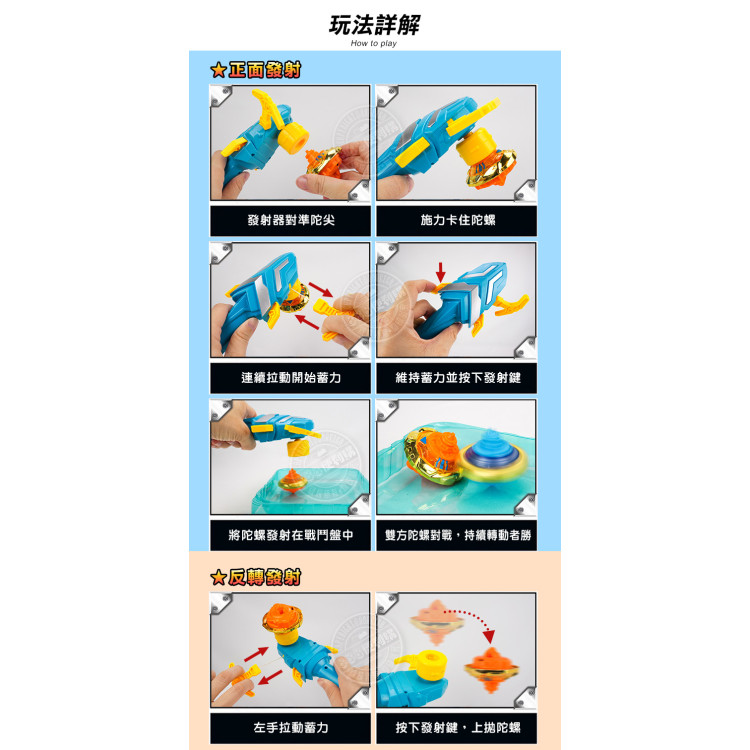 玩法詳解
How to play

★正面發射

發射器對準陀尖

施力卡住陀螺

連續拉動開始蓄力

維持蓄力並按下發射鍵

將陀螺發射在戰鬥盤中

雙方陀螺對戰，持續轉動者勝

★反轉發射

左手拉動蓄力

按下發射鍵，上拋陀螺