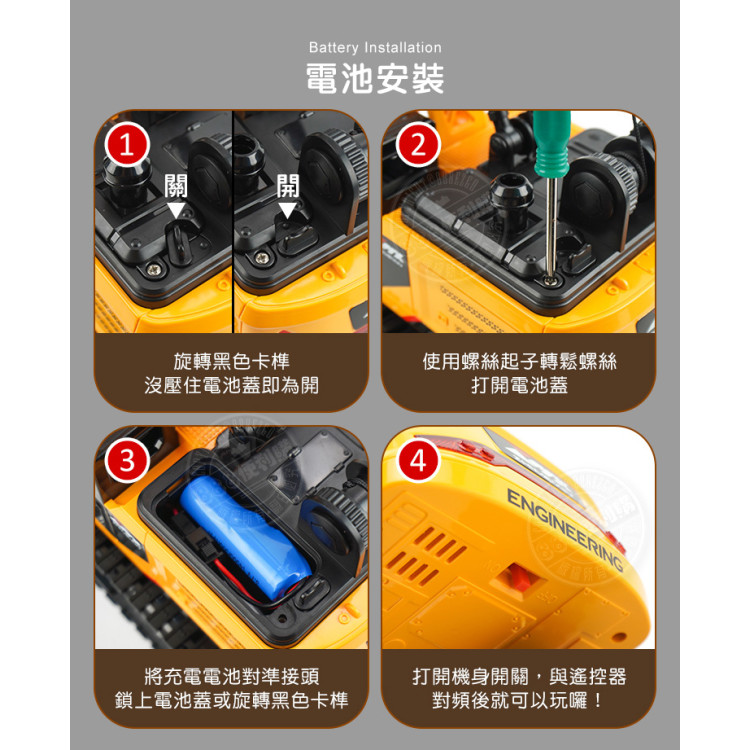 Battery Installation
電池安裝

1
關
開

旋轉黑色卡榫
沒壓住電池蓋即為開

2

使用螺絲起子轉鬆螺絲
打開電池蓋

3

將充電電池對準接頭
鎖上電池蓋或旋轉黑色卡榫

4
ENGINEERING

打開機身開關，與遙控器
對頻後就可以玩囉！