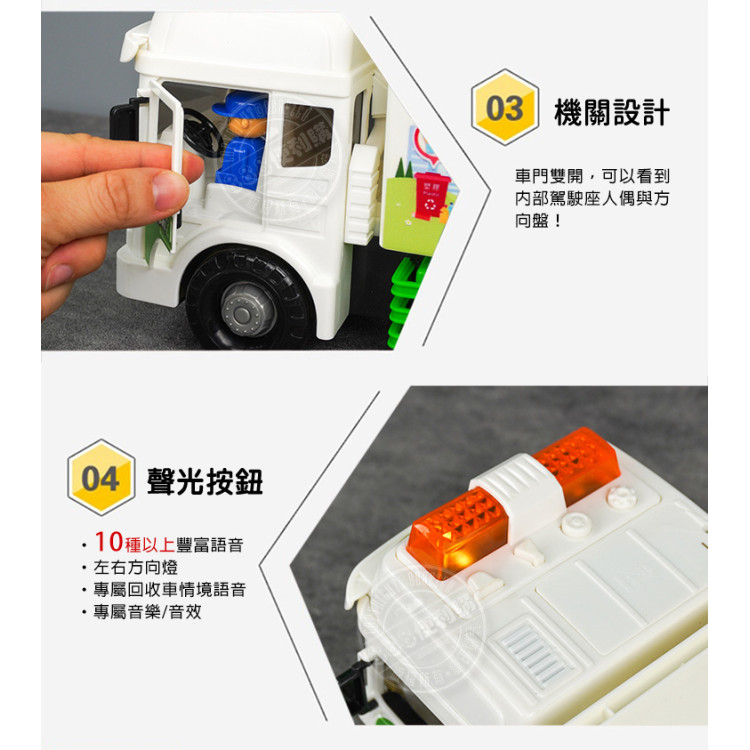 03 機關設計

車門雙開，可以看到內部駕駛座人偶與方向盤！

04 聲光按鈕

· 10種以上豐富語音
· 左右方向燈
· 專屬回收車情境語音
· 專屬音樂/音效