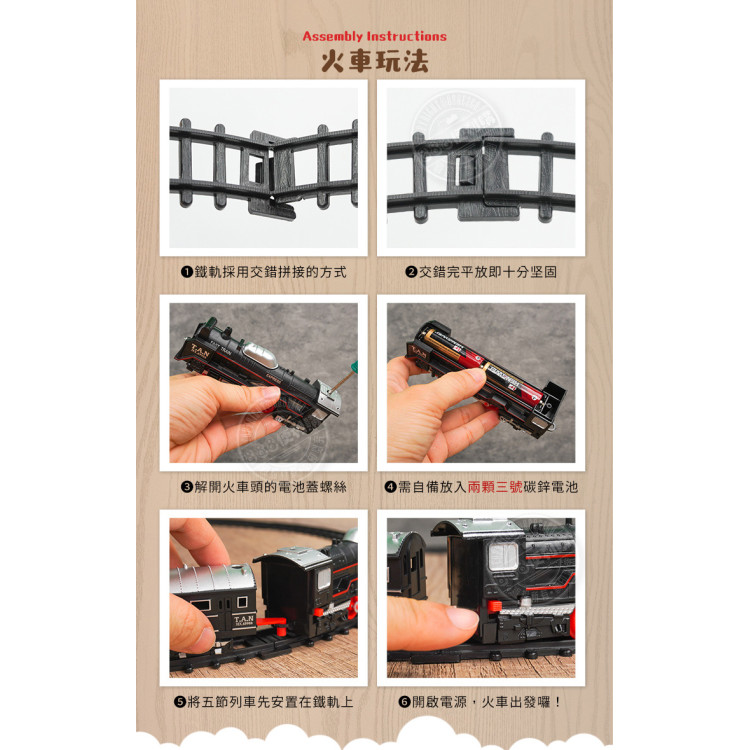 Assembly Instructions
火車玩法

❶鐵軌採用交錯拼接的方式

❷交錯完平放即十分堅固

T.A.N

❸解開火車頭的電池蓋螺絲

❹需自備放入兩顆三號碳鋅電池

T.A.N

❺將五節列車先安置在鐵軌上

❻開啟電源，火車出發囉！