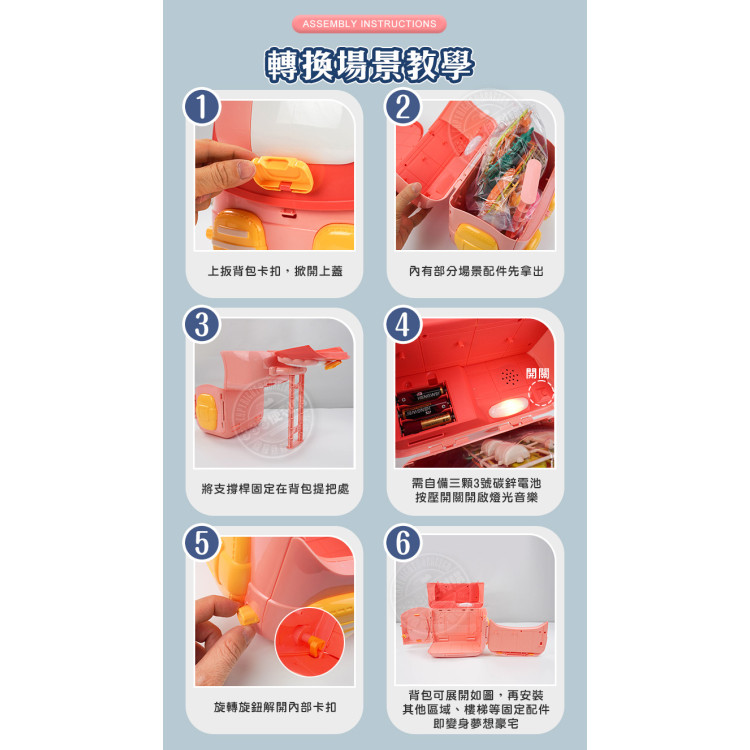 ASSEMBLY INSTRUCTIONS

轉換場景教學

1

上扳背包卡扣，掀開上蓋

2

內有部分場景配件先拿出

3

將支撐桿固定在背包提把處

4

開關

需自備三顆3號碳鋅電池
按壓開關開啟燈光音樂

5

旋轉旋鈕解開內部卡扣

6

背包可展開如圖，再安裝
其他區域、樓梯等固定配件
即變身夢想豪宅