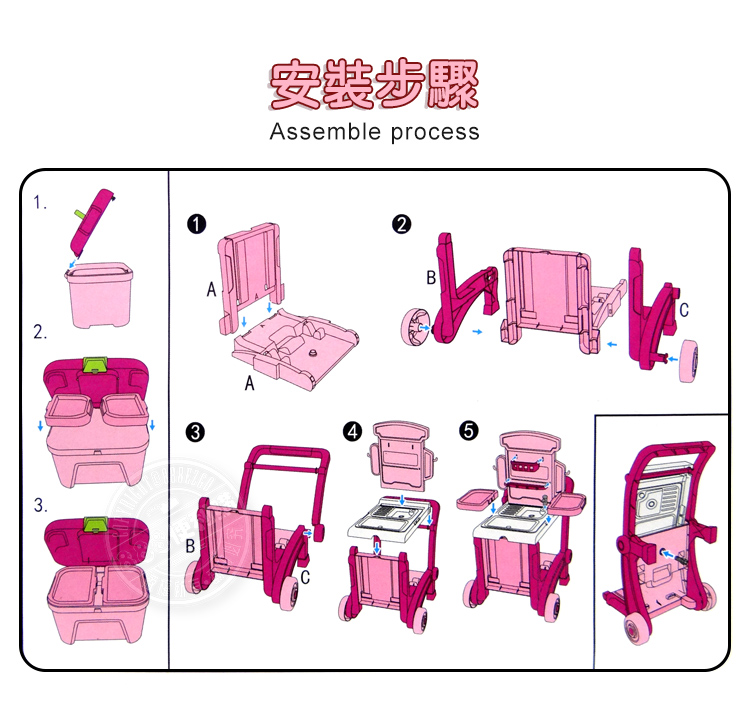 安裝步驟
Assemble process

1.

2.

3.

❶
A
A

❷
B
C

❸
B
C

❹

❺