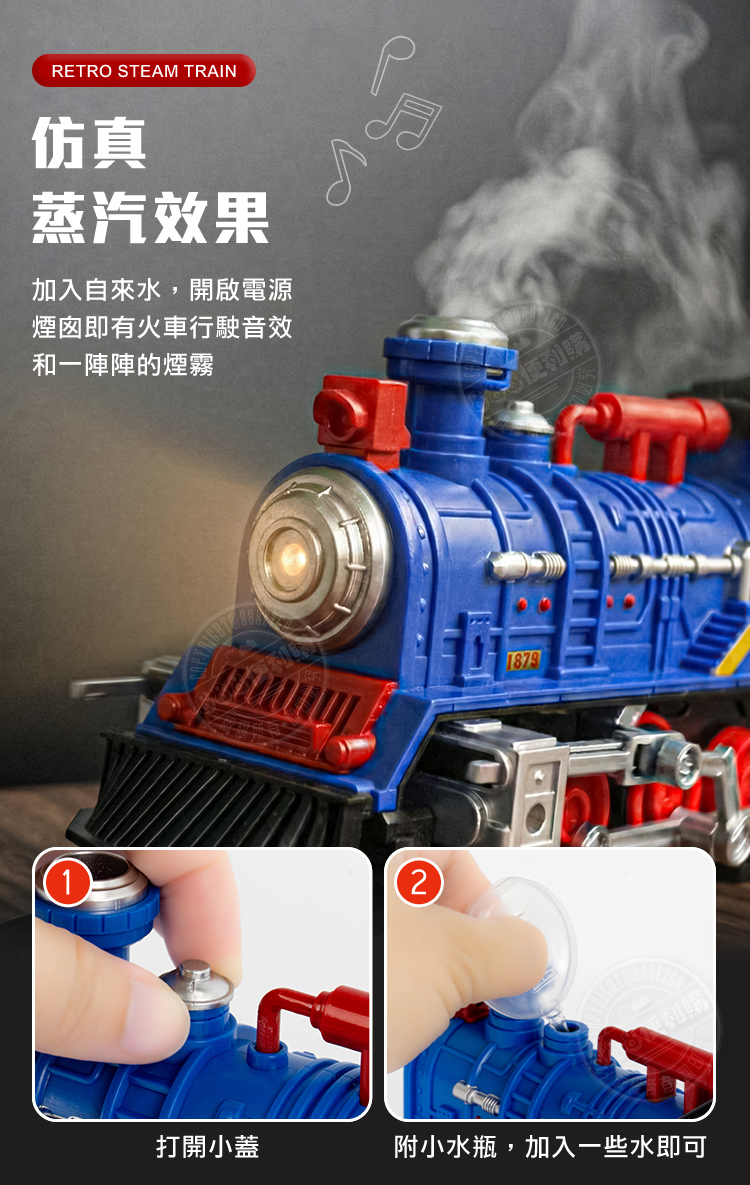 RETRO STEAM TRAIN

仿真
蒸汽效果

加入自來水，開啟電源
煙囪即有火車行駛音效
和一陣陣的煙霧

1879

1

2

打開小蓋

附小水瓶，加入一些水即可